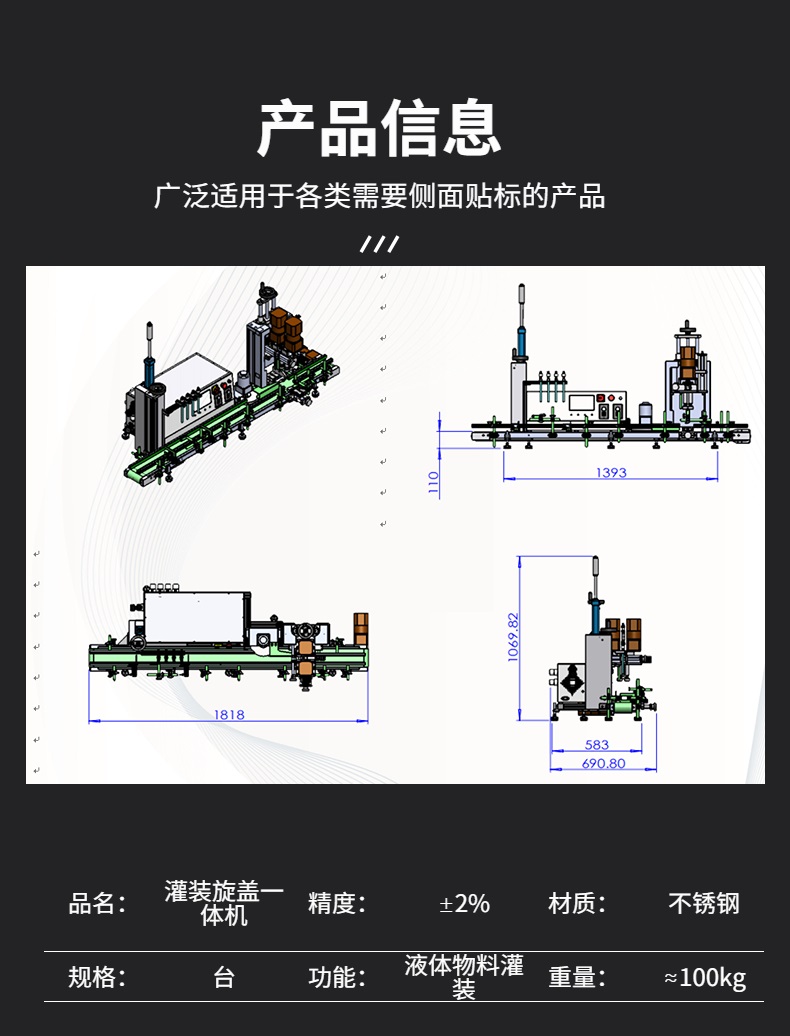 产品信息

广泛适用于各类需要侧面贴标的产品

///

110

1393

1818

1069.82

583

690.80

| 品名： | 灌装旋盖一体机 | 精度： | ±2% | 材质： | 不锈钢 |
|---|---|---|---|---|---|
| 规格： | 台 | 功能： | 液体物料灌装 | 重量： | ≈100kg |